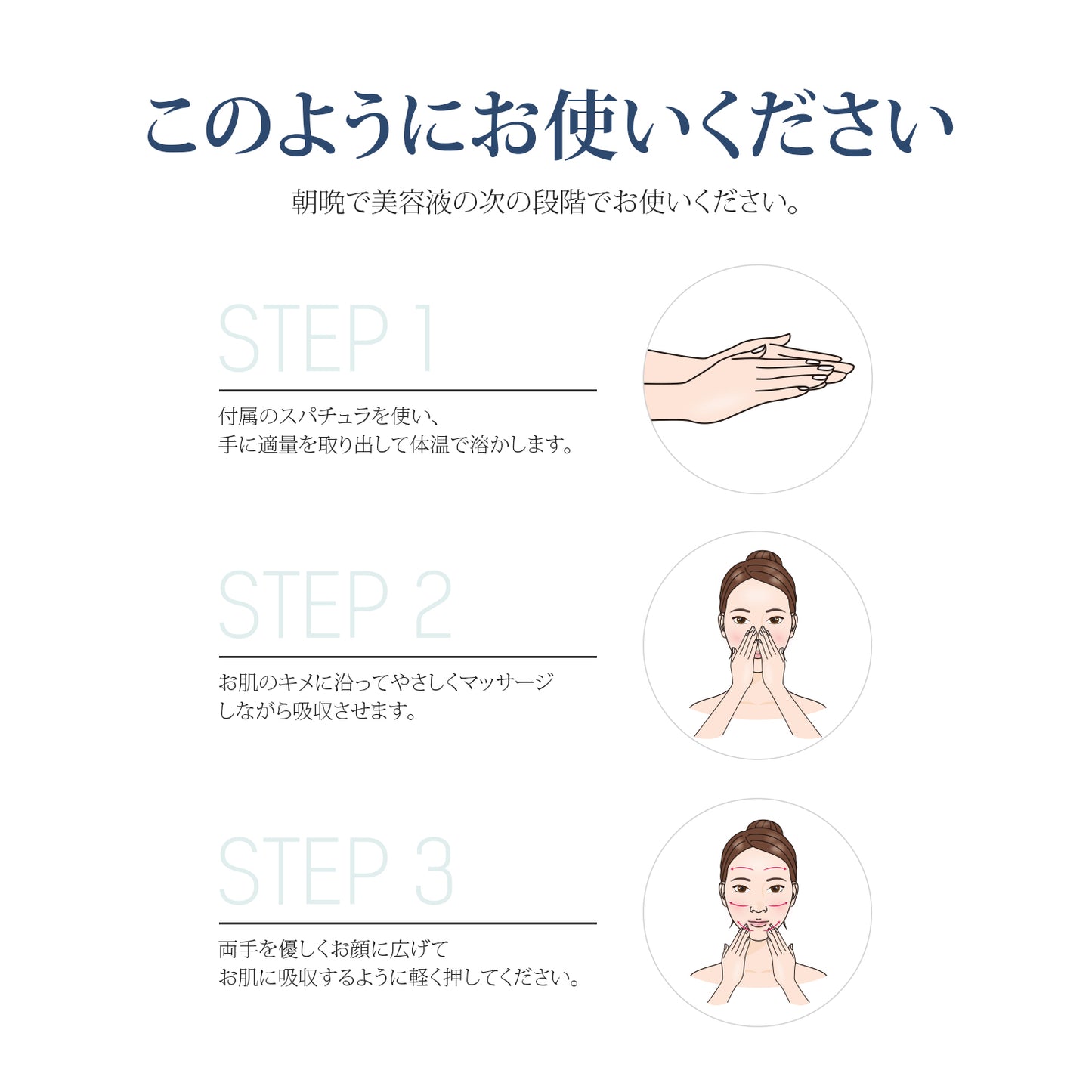 このようにお使いください

朝晩で美容液の次の段階でお使いください。

STEP 1

付属のスパチュラを使い、
手に適量を取り出して体温で溶かします。

STEP 2

お肌のキメに沿ってやさしくマッサージ
しながら吸収させます。

STEP 3

両手を優しくお顔に広げて
お肌に吸収するように軽く押してください。